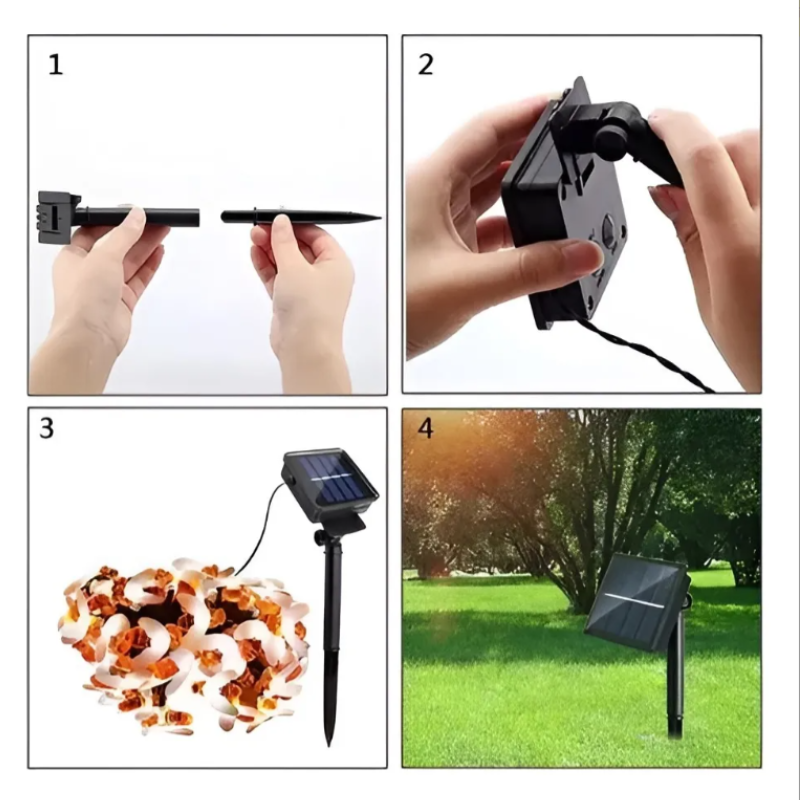 1

2

3

4