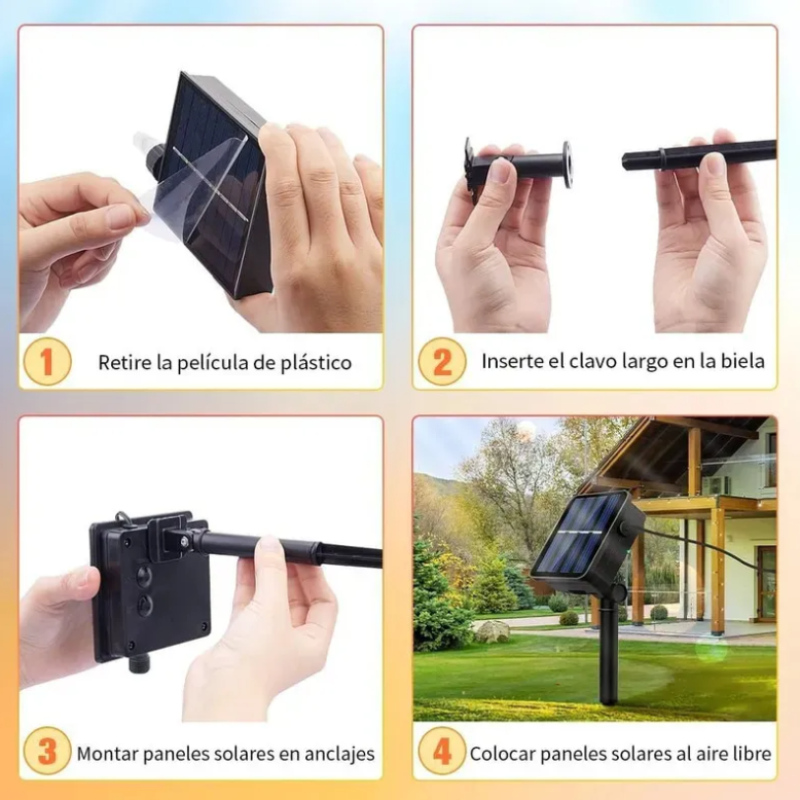 1 Retire la película de plástico

2 Inserte el clavo largo en la biela

3 Montar paneles solares en anclajes

4 Colocar paneles solares al aire libre